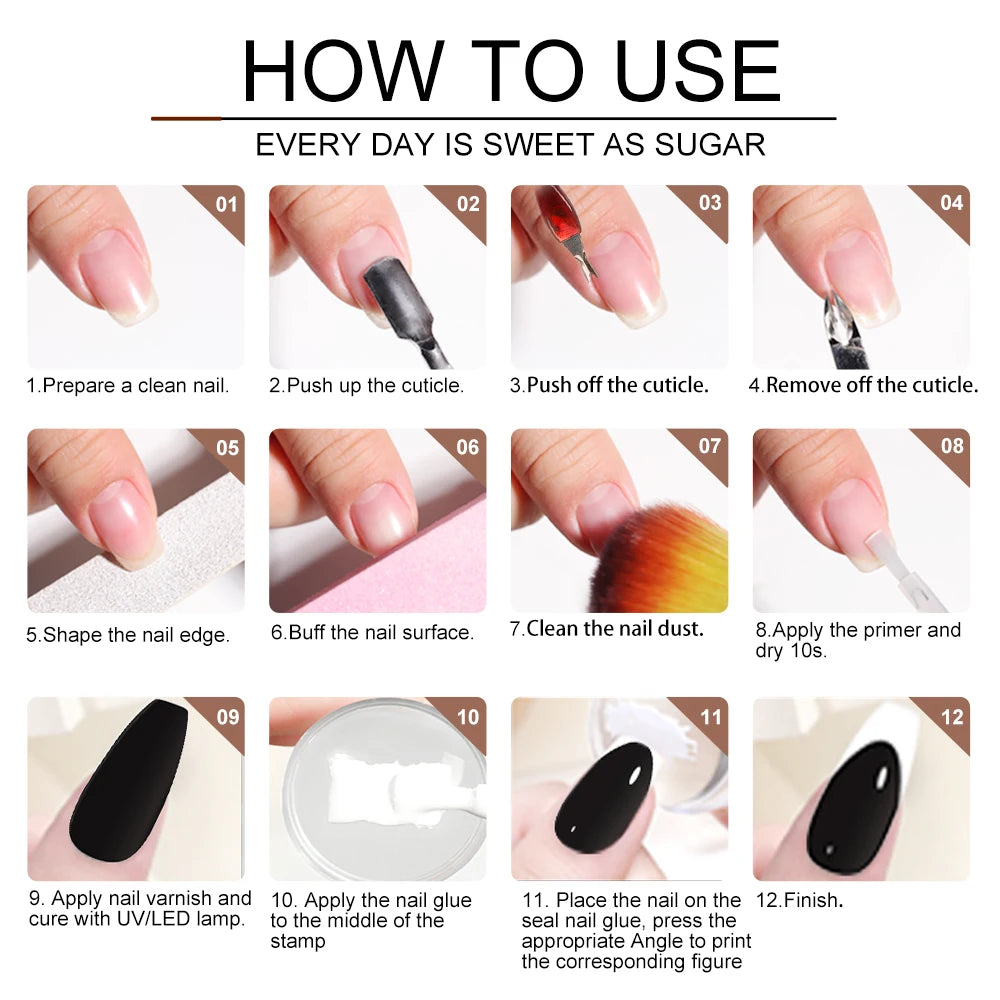 HOW TO USE

EVERY DAY IS SWEET AS SUGAR

01

1.Prepare a clean nail.

02

2.Push up the cuticle.

03

3.Push off the cuticle.

04

4.Remove off the cuticle.

05

5.Shape the nail edge.

06

6.Buff the nail surface.

07

7.Clean the nail dust.

08

8.Apply the primer and dry 10s.

09

9. Apply nail varnish and cure with UV/LED lamp.

10

10. Apply the nail glue to the middle of the stamp

11

11. Place the nail on the seal nail glue, press the appropriate Angle to print the corresponding figure

12

12.Finish.